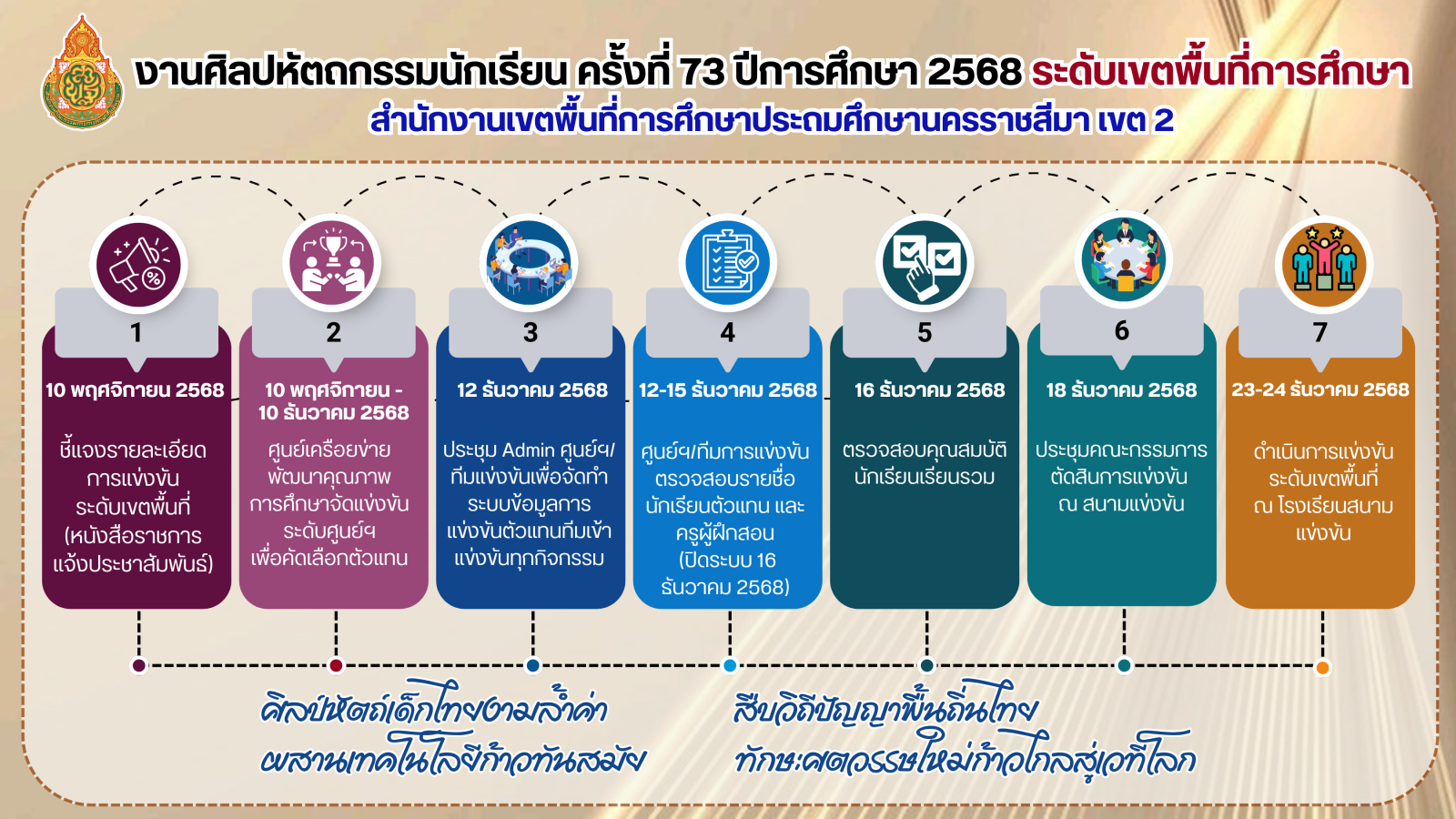 งานศิลปหัตถกรรมนักเรียน ครั้งที่ 73 ปีการศึกษา 2568 ระดับเขตพื้นที่การศึกษา
สำนักงานเขตพื้นที่การศึกษาประถมศึกษานครราชสีมา เขต 2

1
10 พฤศจิกายน 2568
ชี้แจงรายละเอียดการแข่งขันระดับเขตพื้นที่ (หนังสือราชการแจ้งประชาสัมพันธ์)

2
10 พฤศจิกายน - 10 ธันวาคม 2568
ศูนย์เครือข่ายพัฒนาคุณภาพการศึกษาจัดแข่งขันระดับศูนย์ฯ เพื่อคัดเลือกตัวแทน

3
12 ธันวาคม 2568
ประชุม Admin ศูนย์ฯ/ทีมแข่งขันเพื่อจัดทำระบบข้อมูลการแข่งขันตัวแทนทีมเข้าแข่งขันทุกกิจกรรม

4
12-15 ธันวาคม 2568
ศูนย์ฯ/ทีมการแข่งขันตรวจสอบรายชื่อนักเรียนตัวแทน และครูผู้ฝึกสอน (ปิดระบบ 16 ธันวาคม 2568)

5
16 ธันวาคม 2568
ตรวจสอบคุณสมบัตินักเรียนเรียนรวม

6
18 ธันวาคม 2568
ประชุมคณะกรรมการตัดสินการแข่งขัน ณ สนามแข่งขัน

7
23-24 ธันวาคม 2568
ดำเนินการแข่งขันระดับเขตพื้นที่ ณ โรงเรียนสนามแข่งขัน

ศิลป์หัตถ์เด็กไทยงามล้ำค่า
ผสานเทคโนโลยีก้าวทันสมัย

สืบวิถีปัญญาพื้นถิ่นไทย
ทักษะศตวรรษใหม่ก้าวไกลสู่เวทีโลก